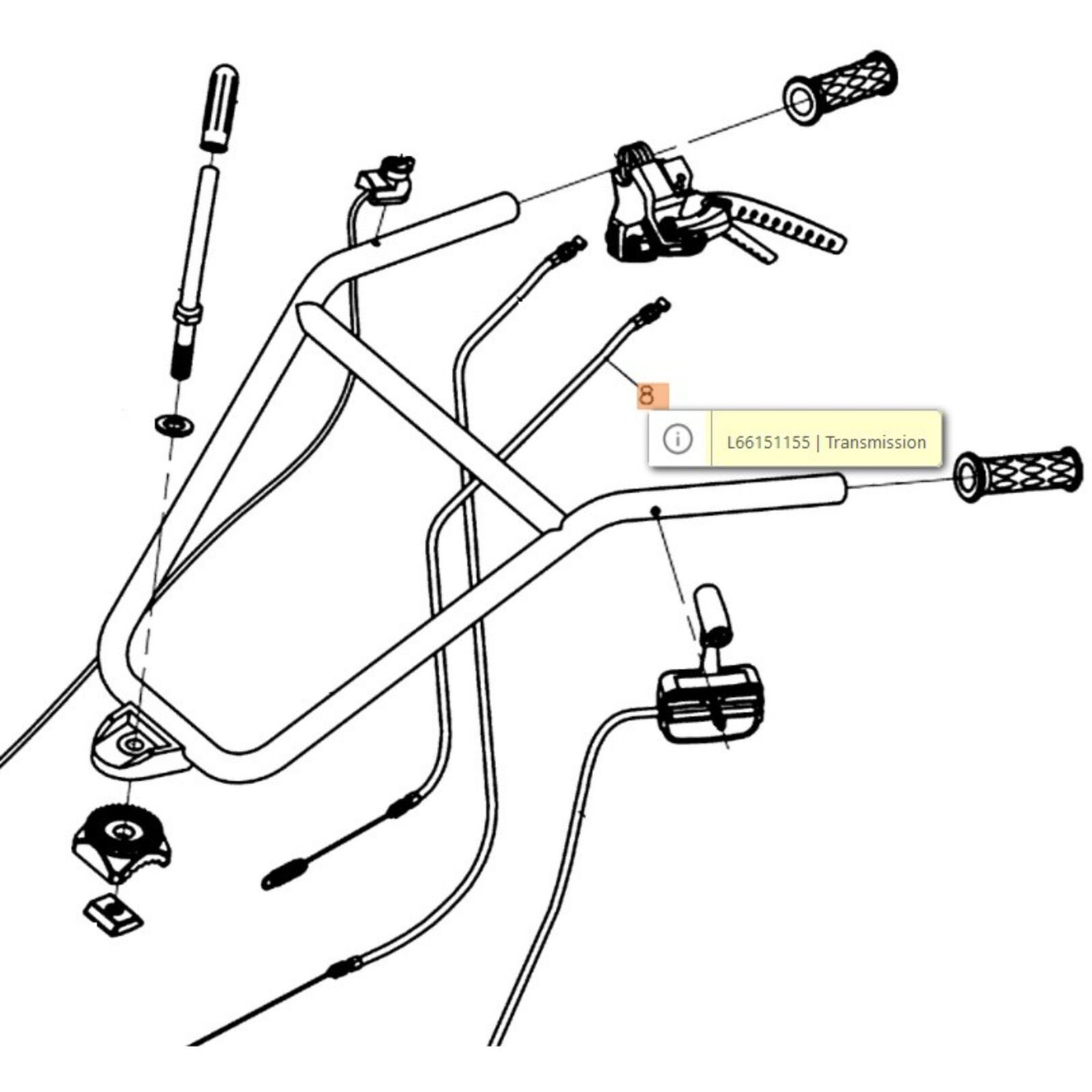 8

L66151155 | Transmission