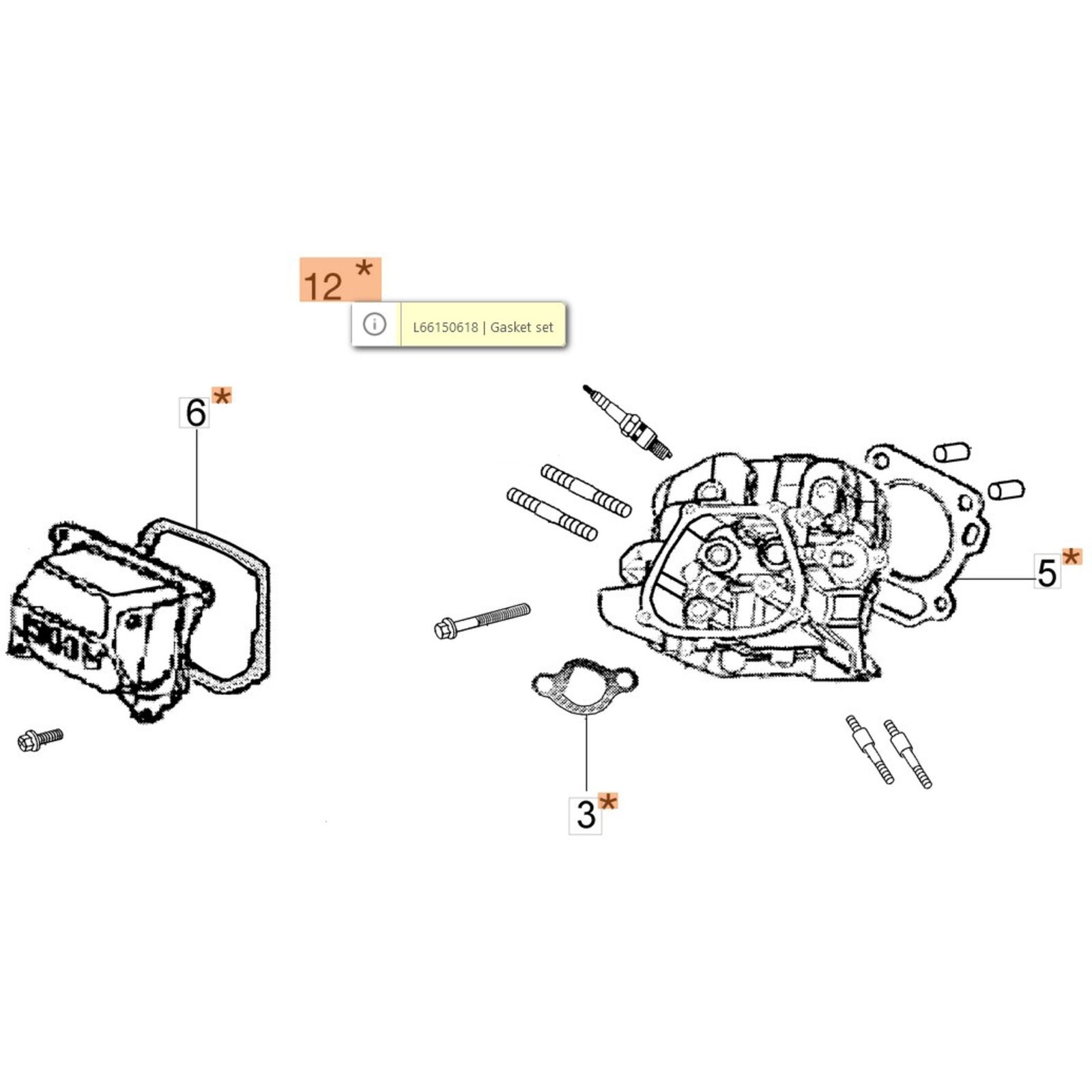 12 *

L66150618 | Gasket set

6 *

5 *

3 *