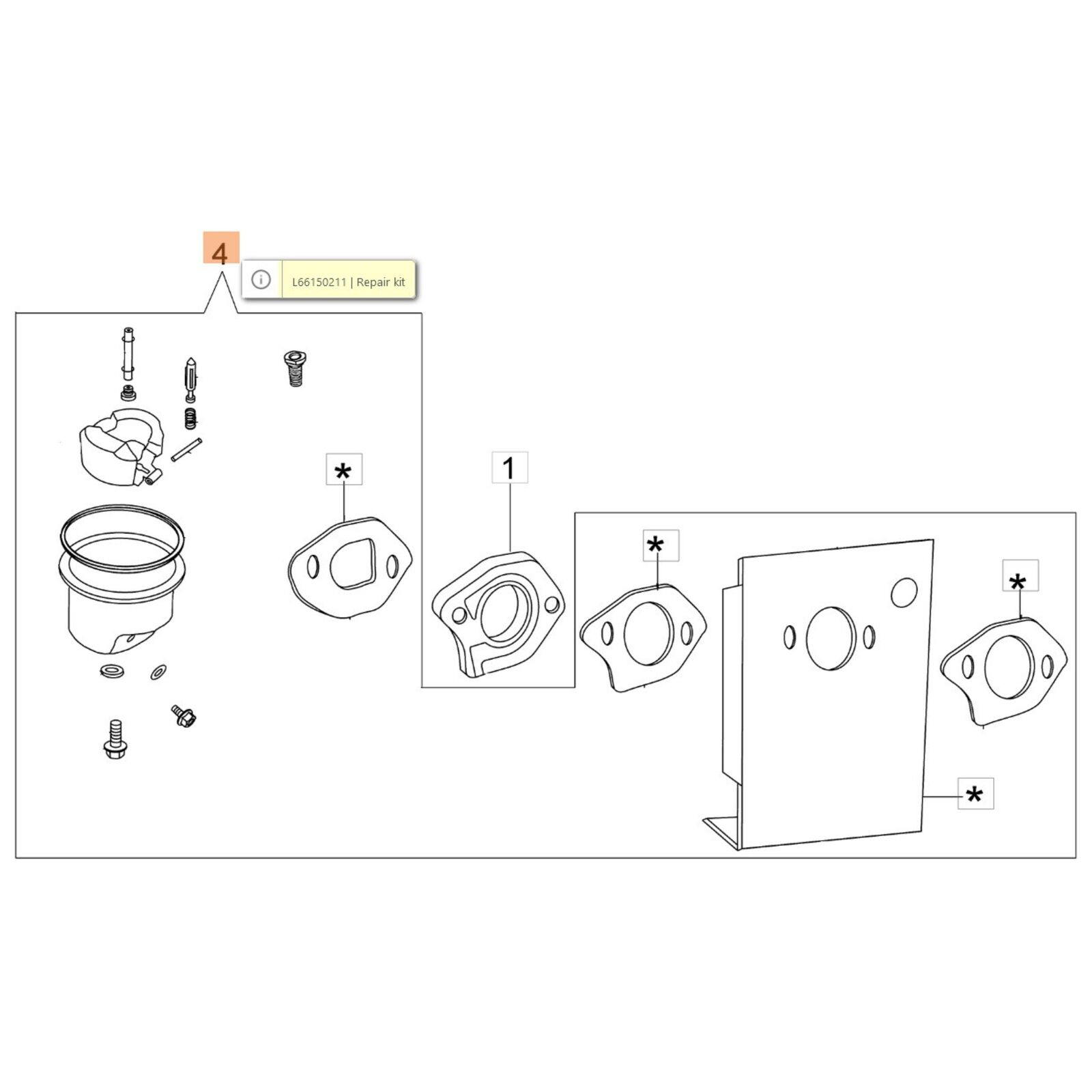 4

L66150211 | Repair kit

*

1

*

*

*