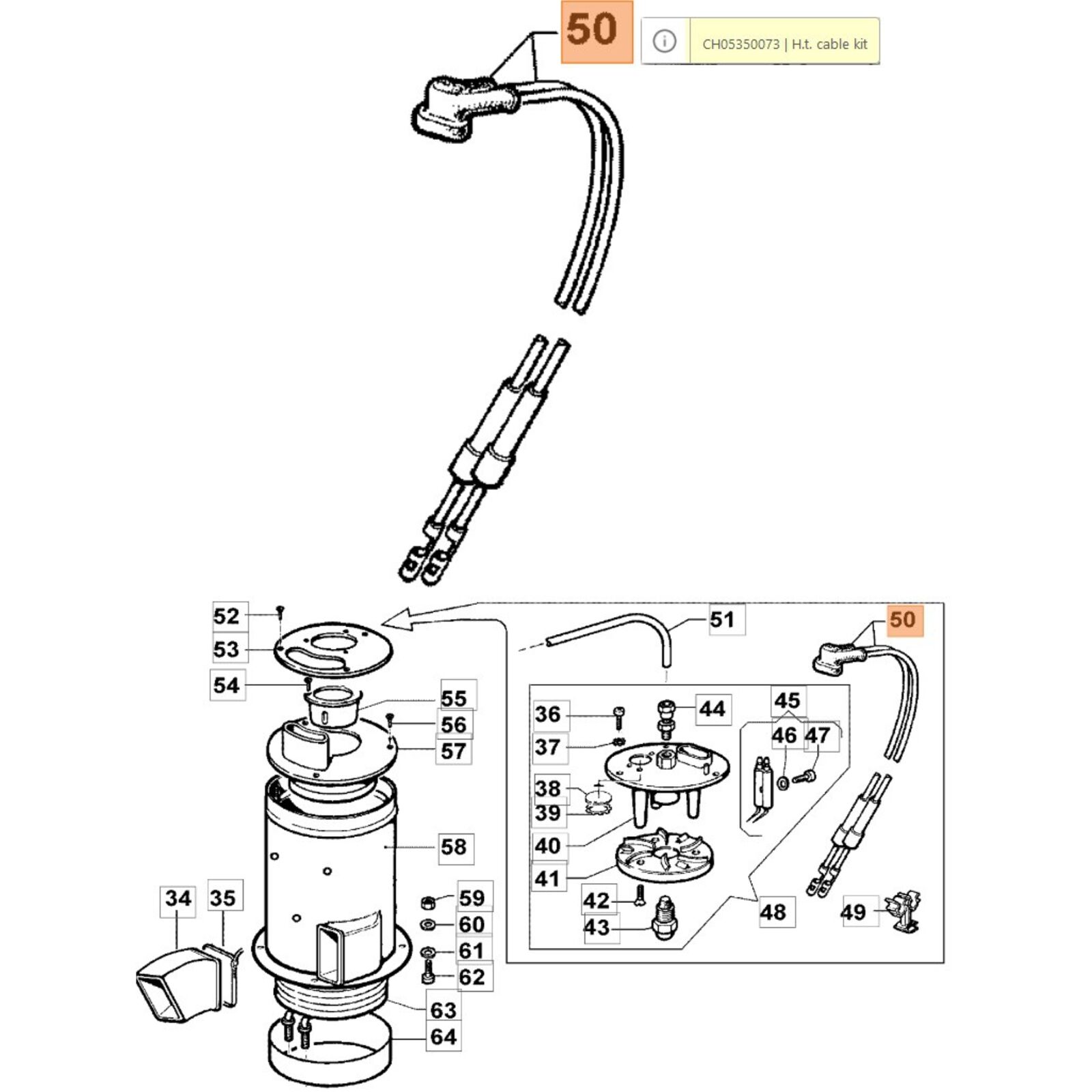 50

CH05350073 | H.t. cable kit

52
53
54
55
56
57
58
59
60
61
62
63
64
34
35
51
50
36
37
38
39
40
41
42
43
44
45
46
47
48
49