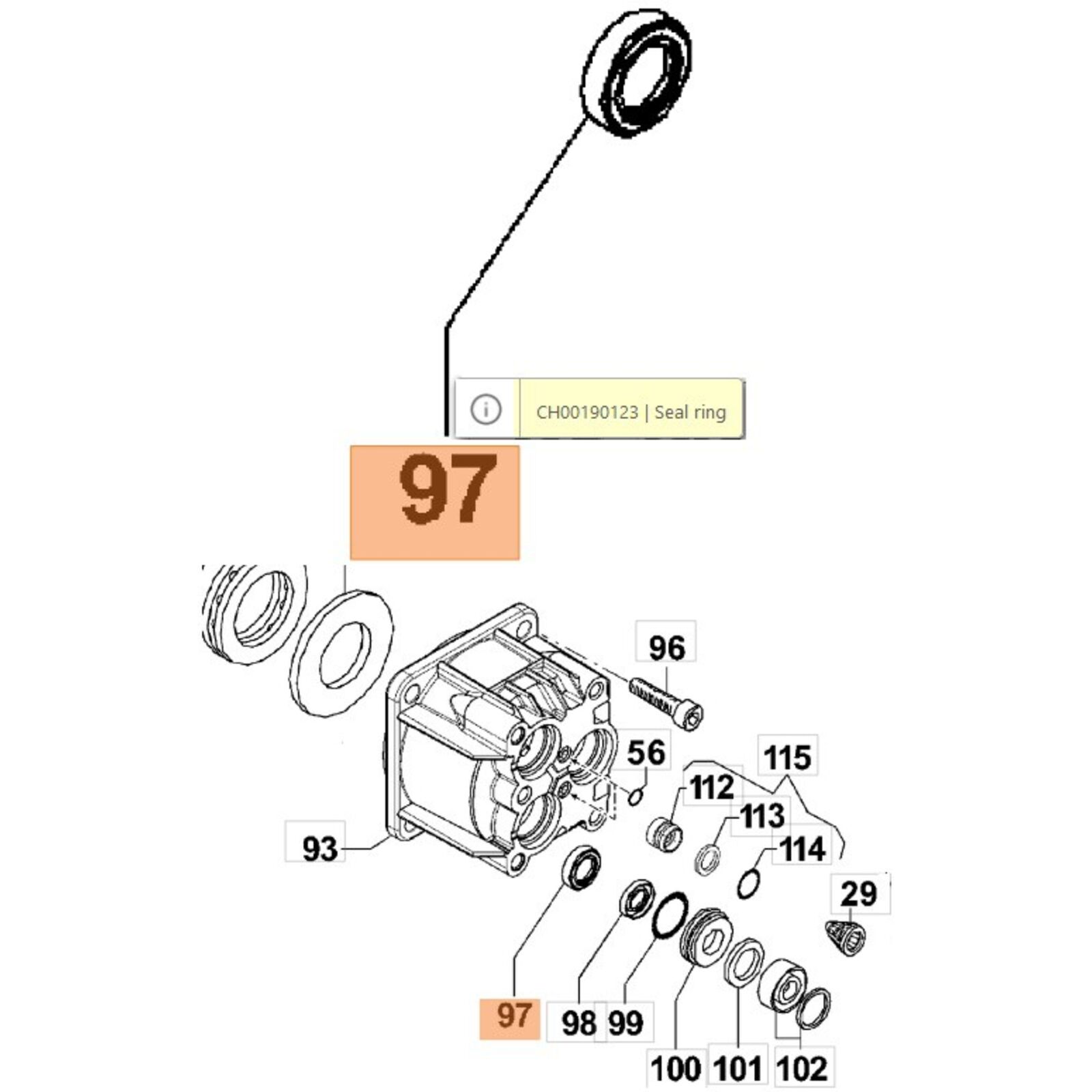 CH00190123 | Seal ring

97

96

56

115

112

113

114

93

29

97

98

99

100

101

102