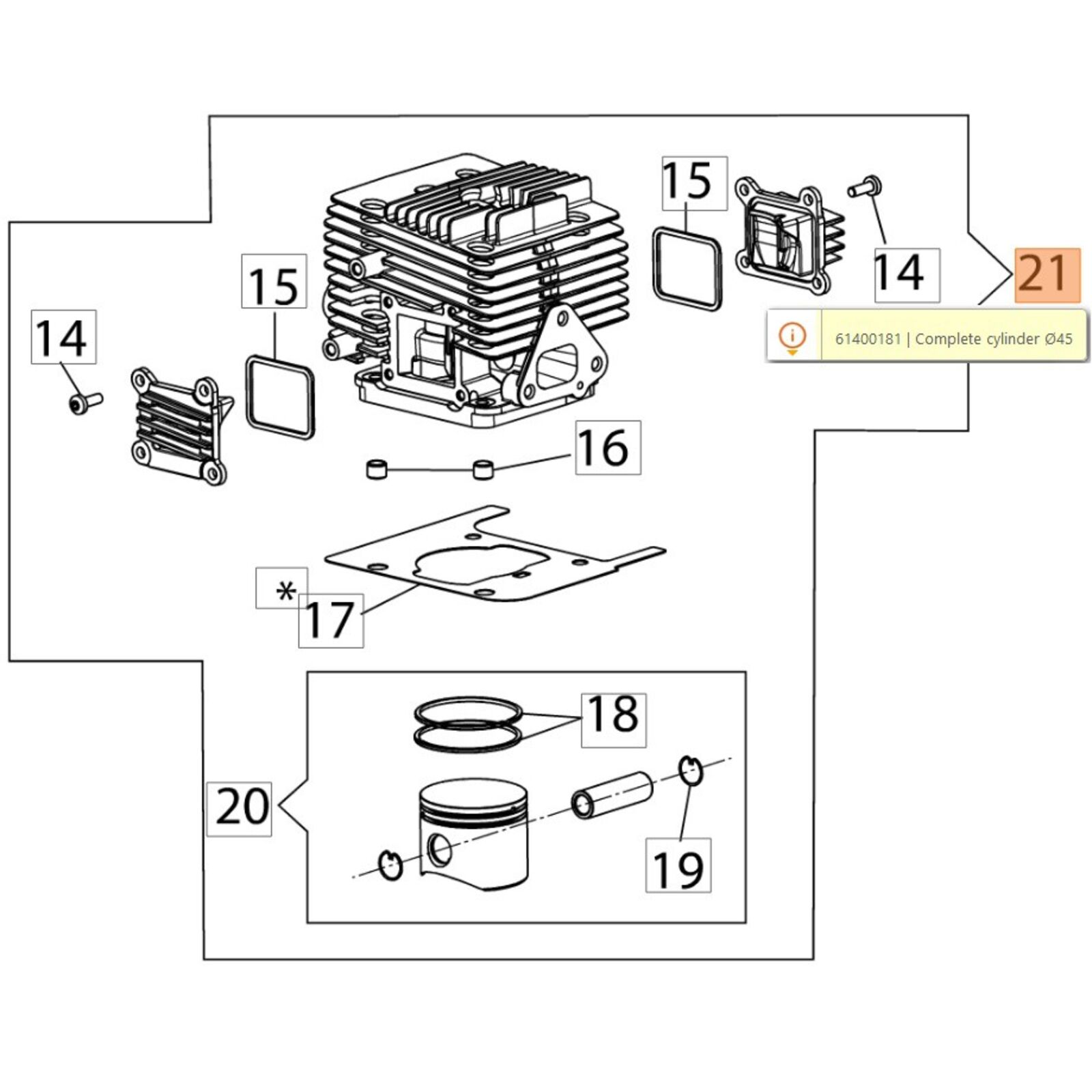 15

14

21

61400181 | Complete cylinder Ø45

15

14

16

*

17

18

20

19