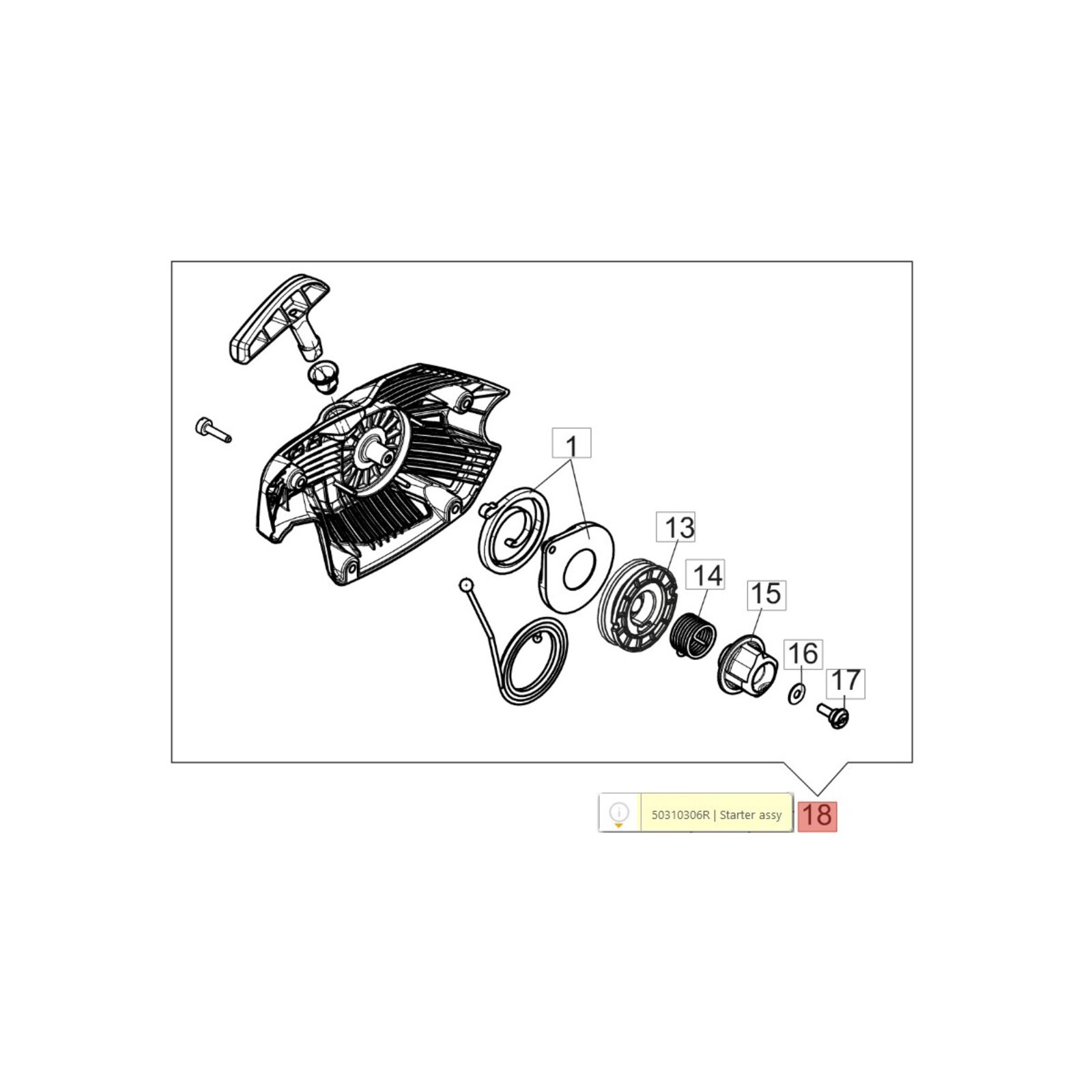 1
13
14
15
16
17

50310306R | Starter assy
18