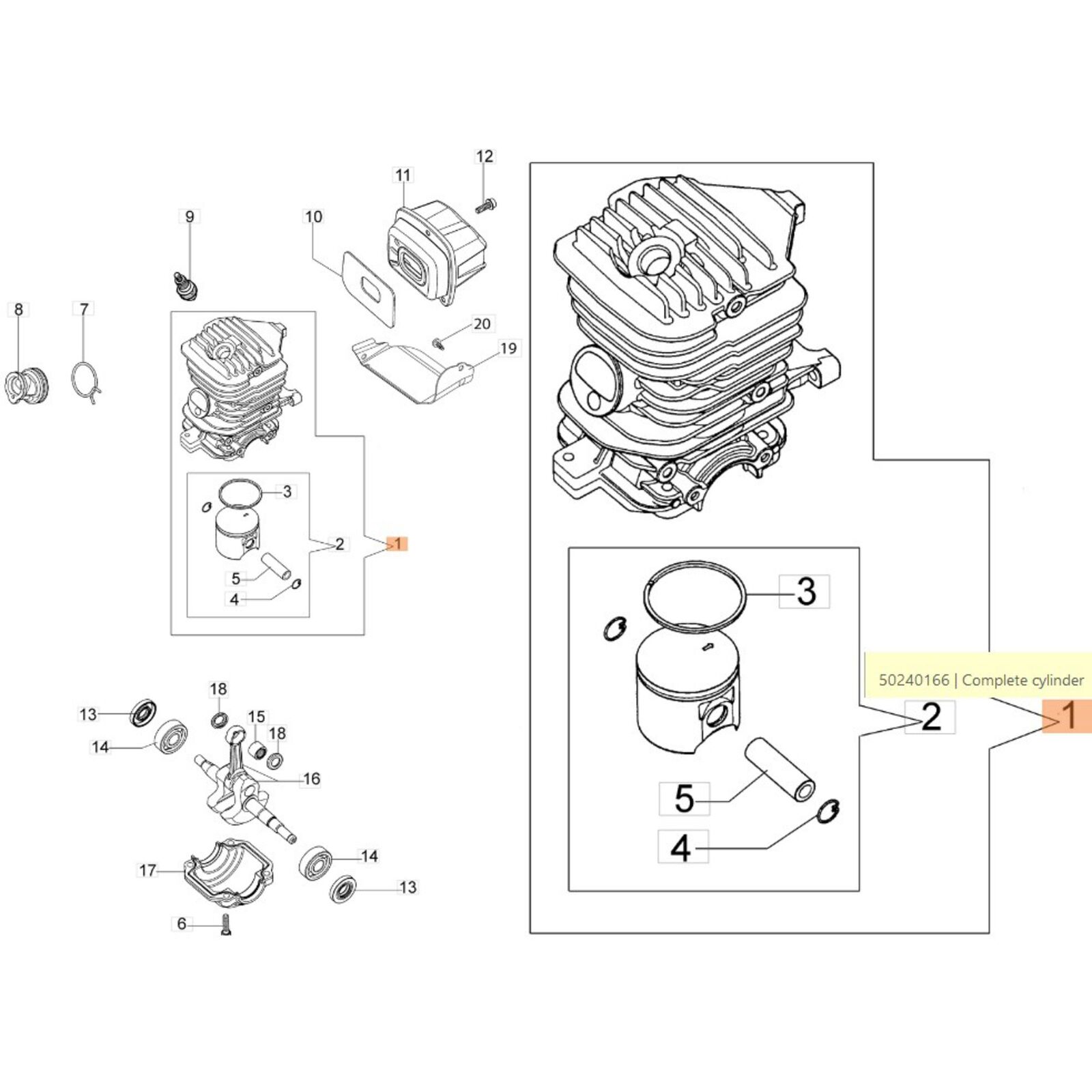 12
11
9
10
8
7
20
19
3
2
1
5
4
18
13
15
18
14
16
14
17
13
6
3
50240166 | Complete cylinder
2
1
5
4