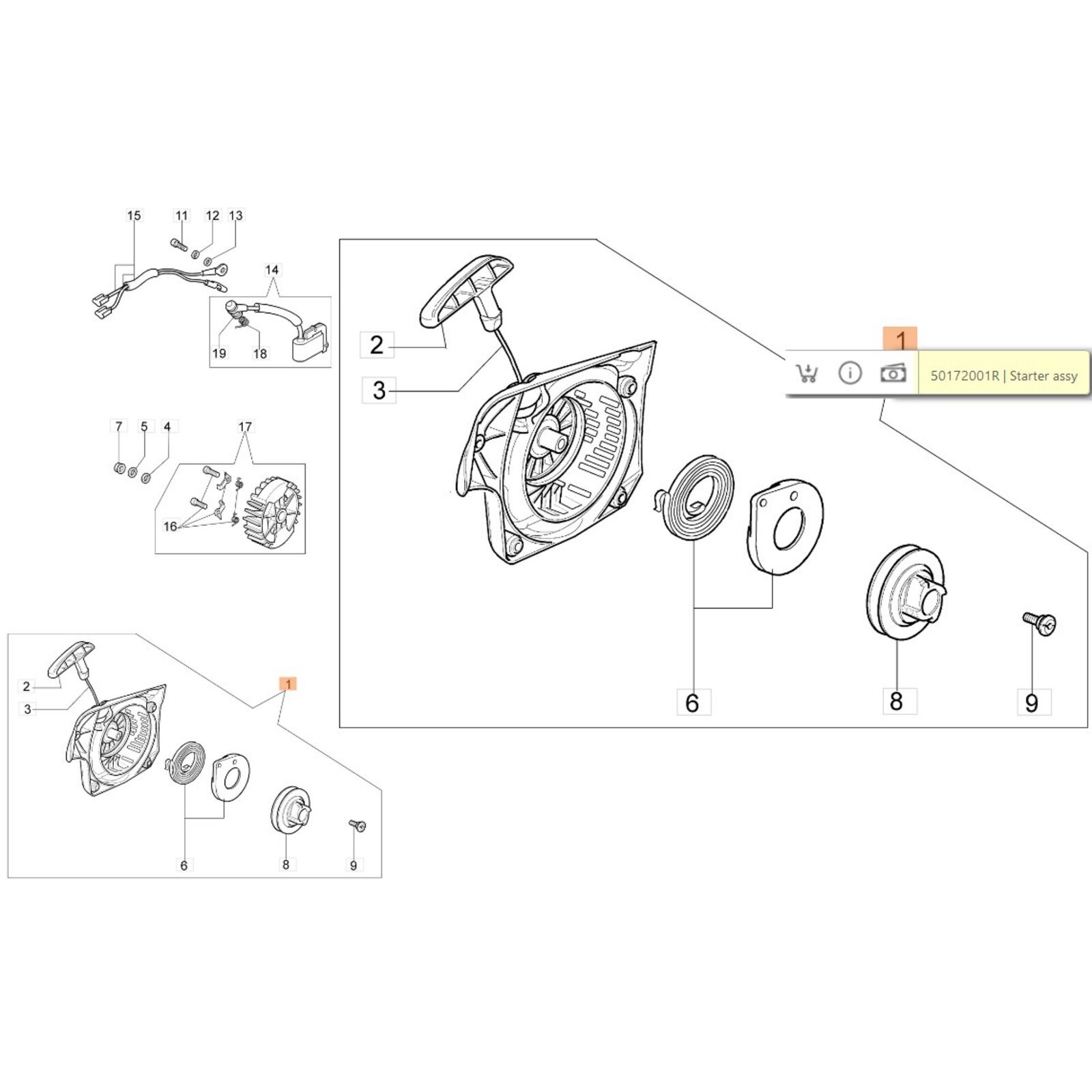 15
11
12
13
14
19
18
7
5
4
17
16
2
3
1
50172001R | Starter assy
6
8
9
2
3
1
6
8
9