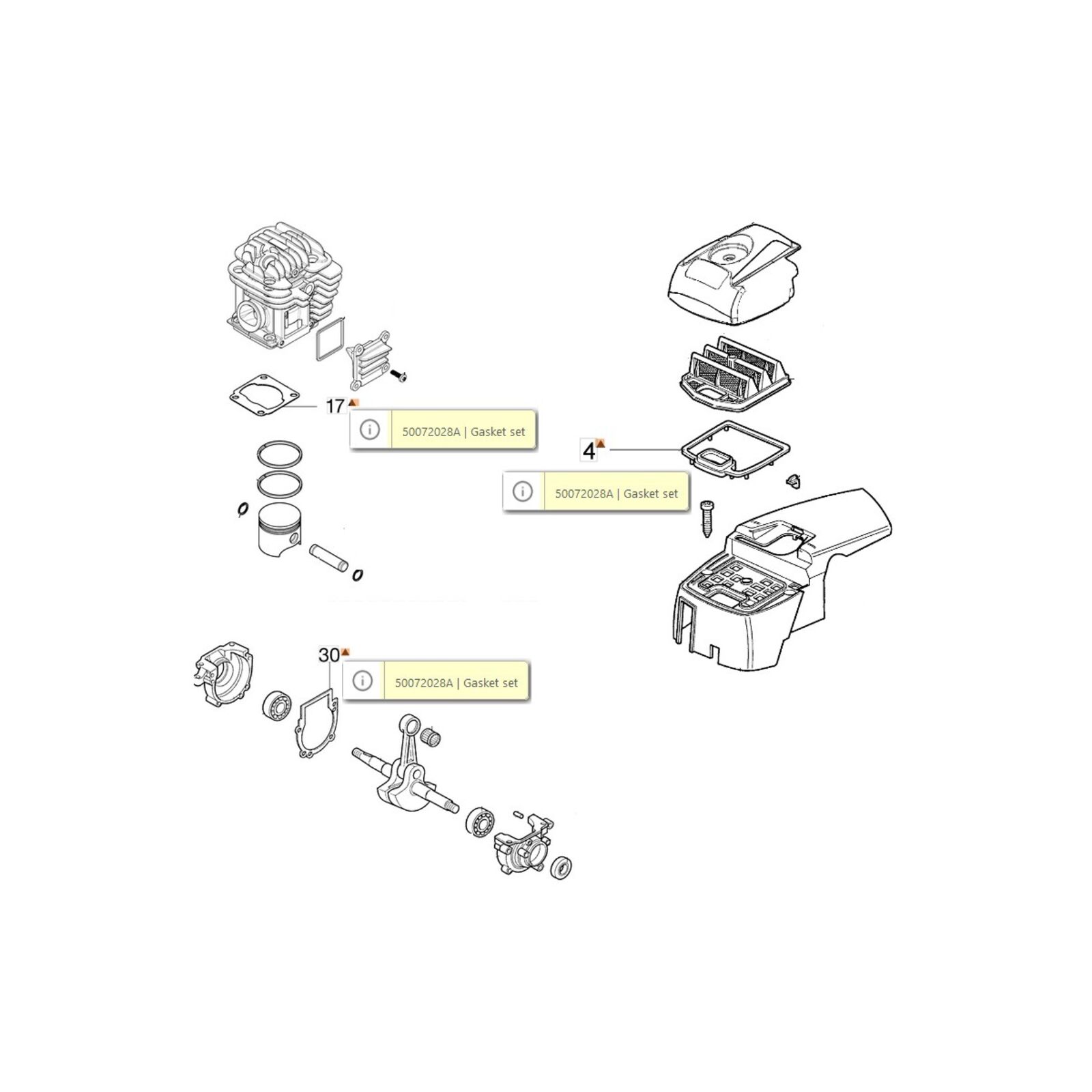 17

50072028A | Gasket set

4

50072028A | Gasket set

30

50072028A | Gasket set