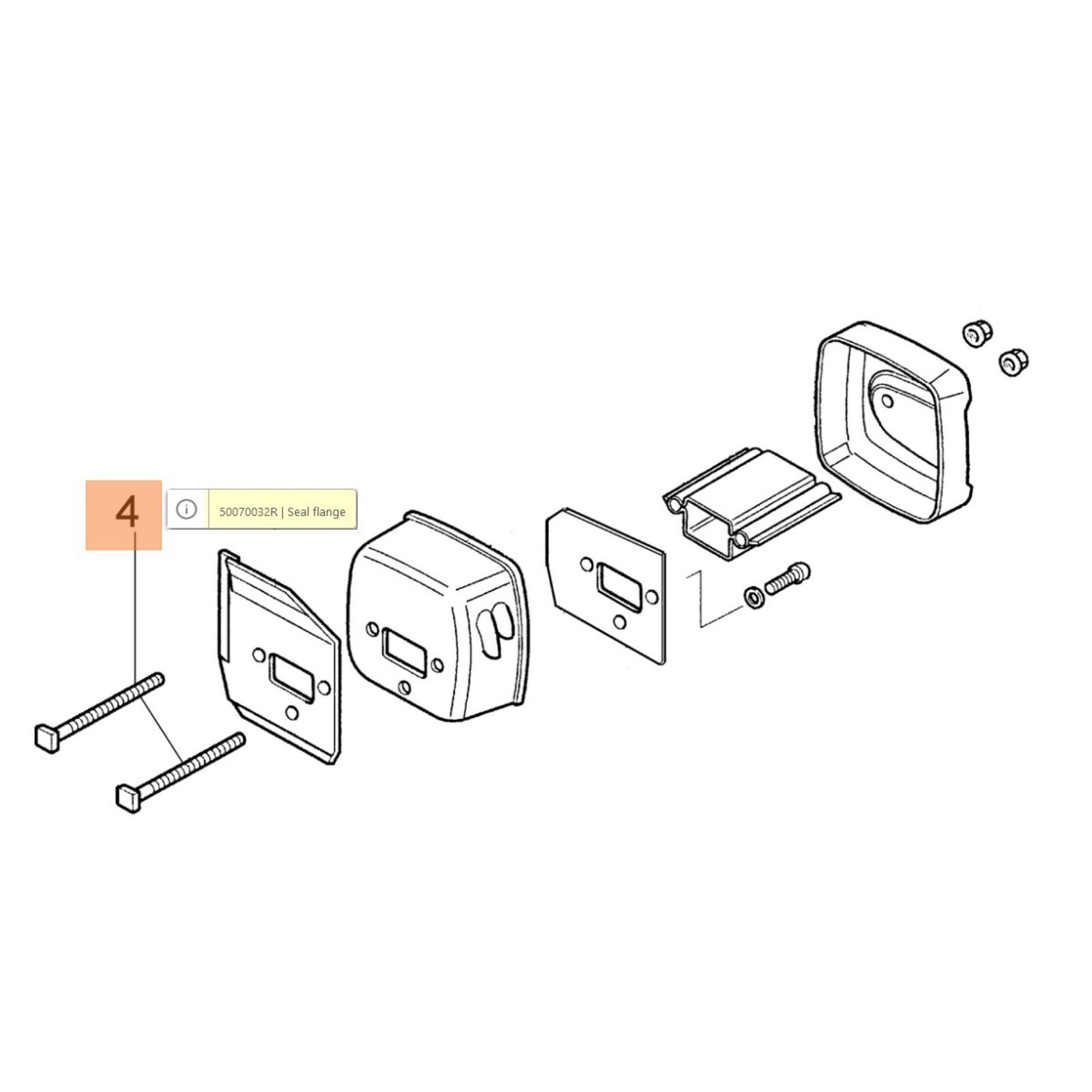 4

50070032R | Seal flange