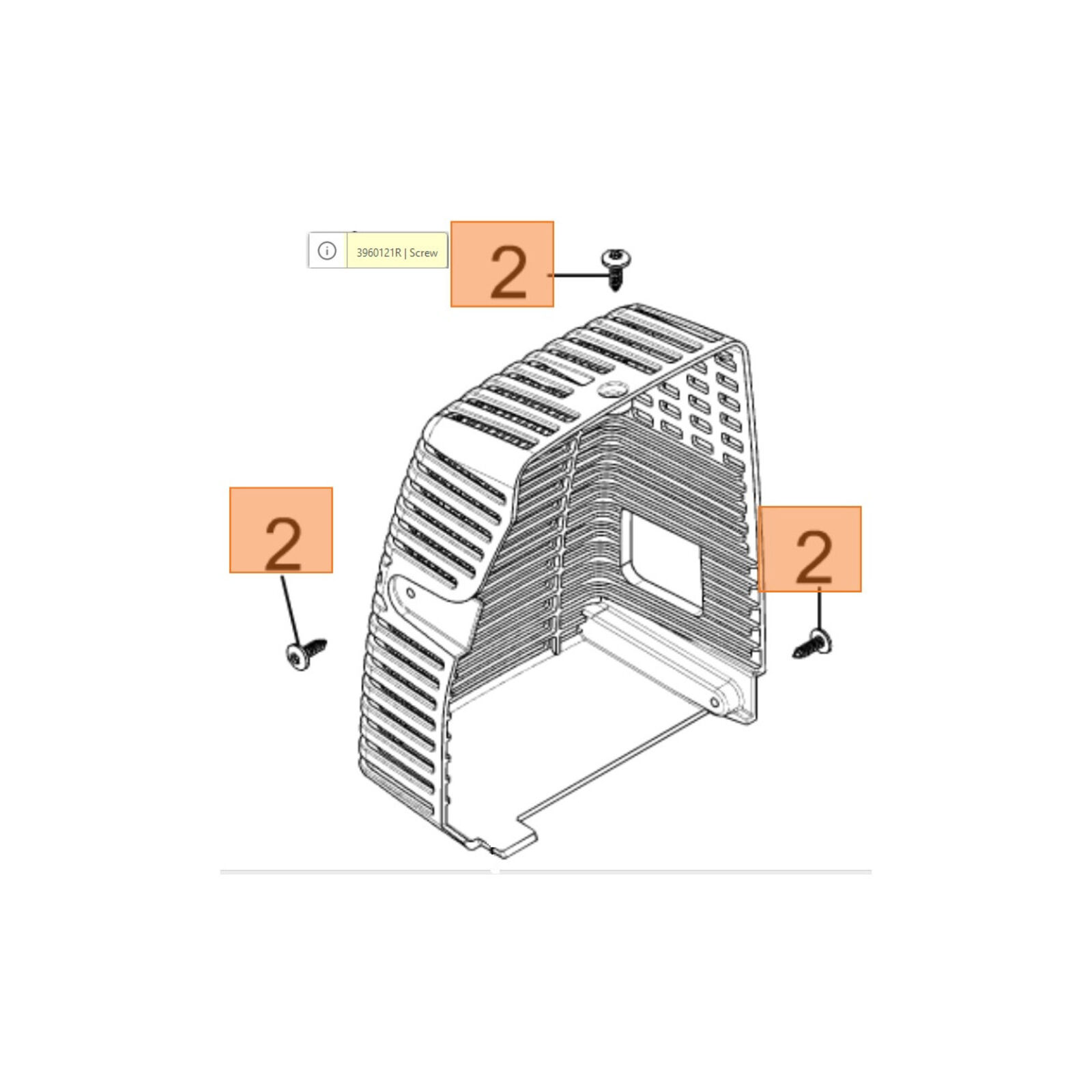 3960121R | Screw

2

2

2