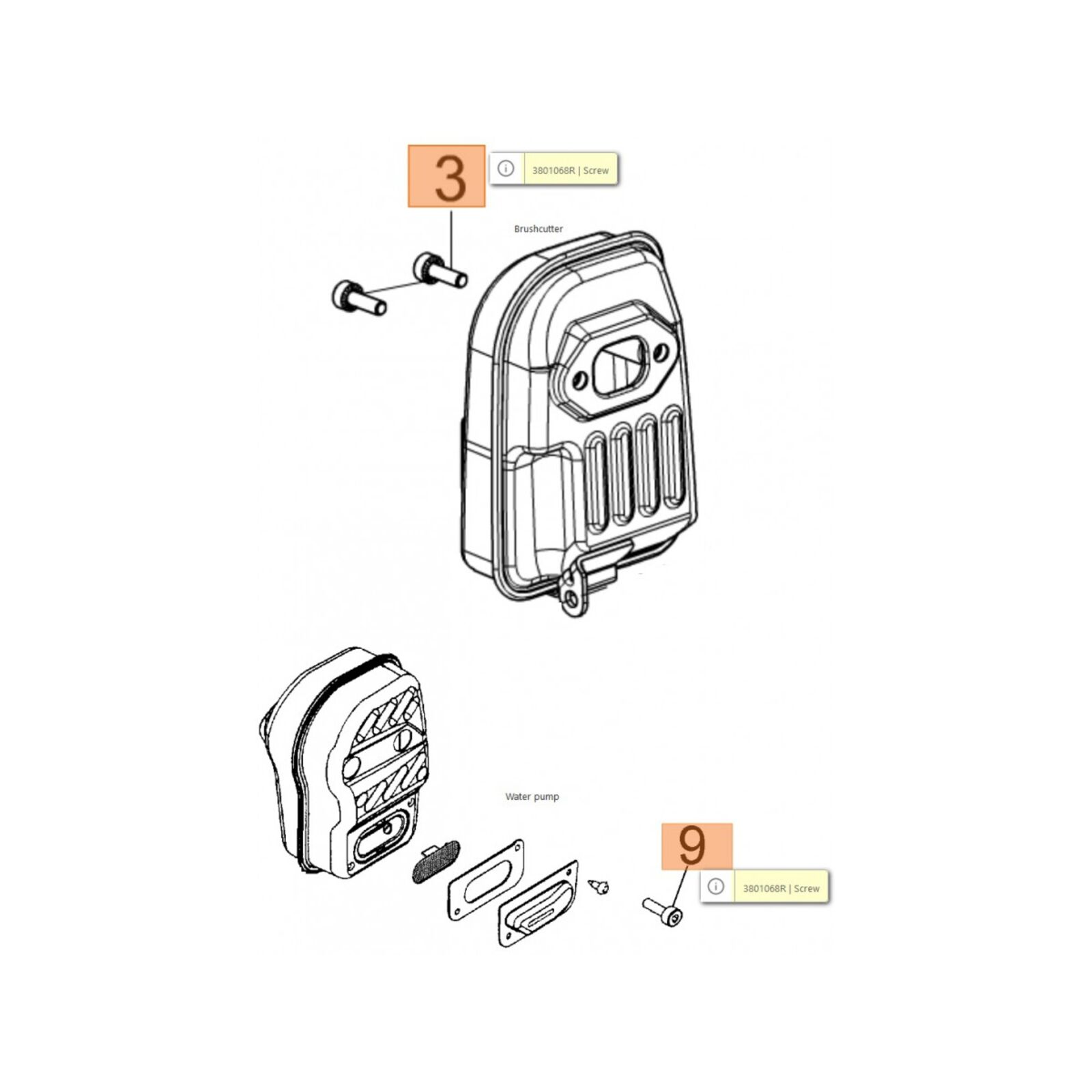 3

3801068R | Screw

Brushcutter

Water pump

9

3801068R | Screw