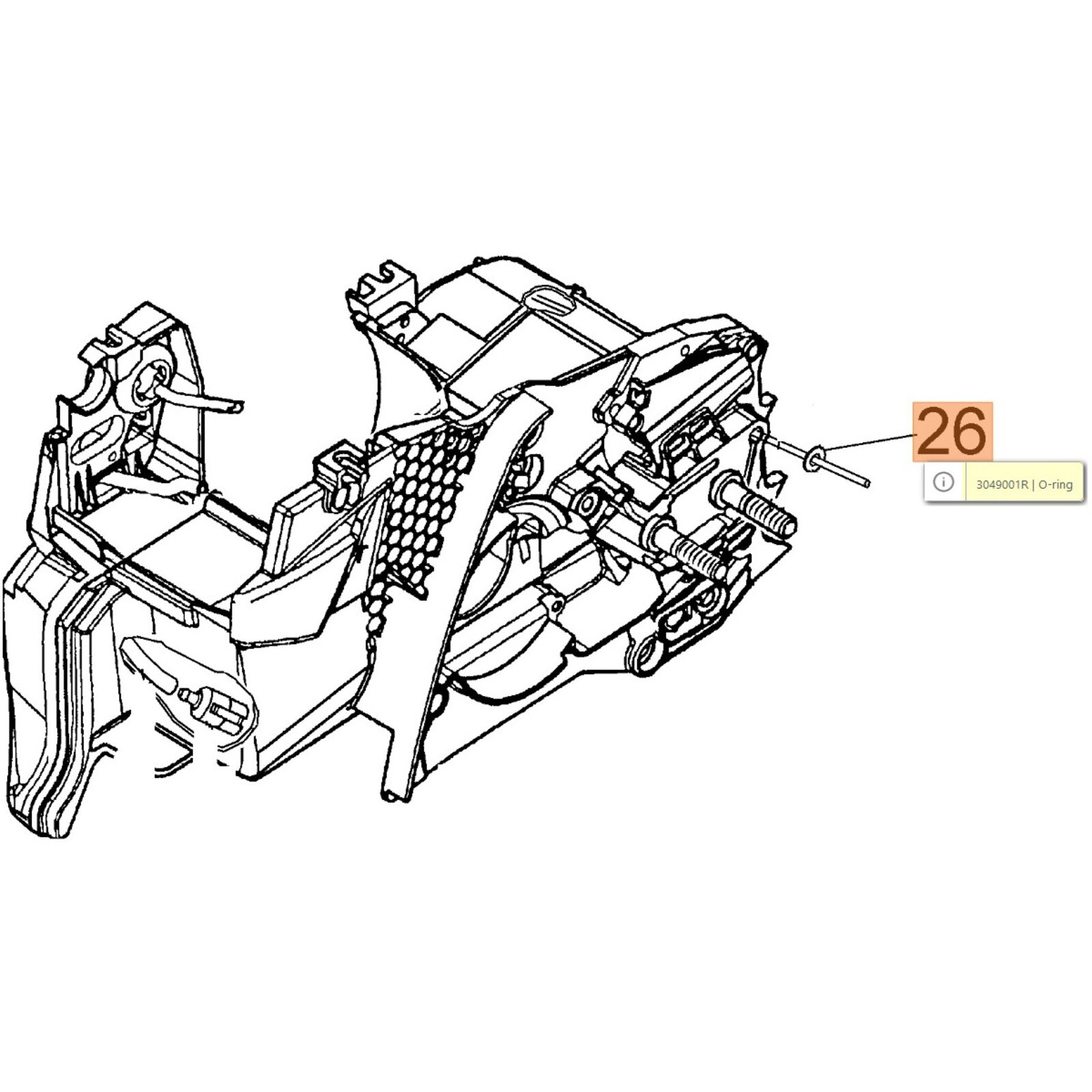 26

3049001R | O-ring