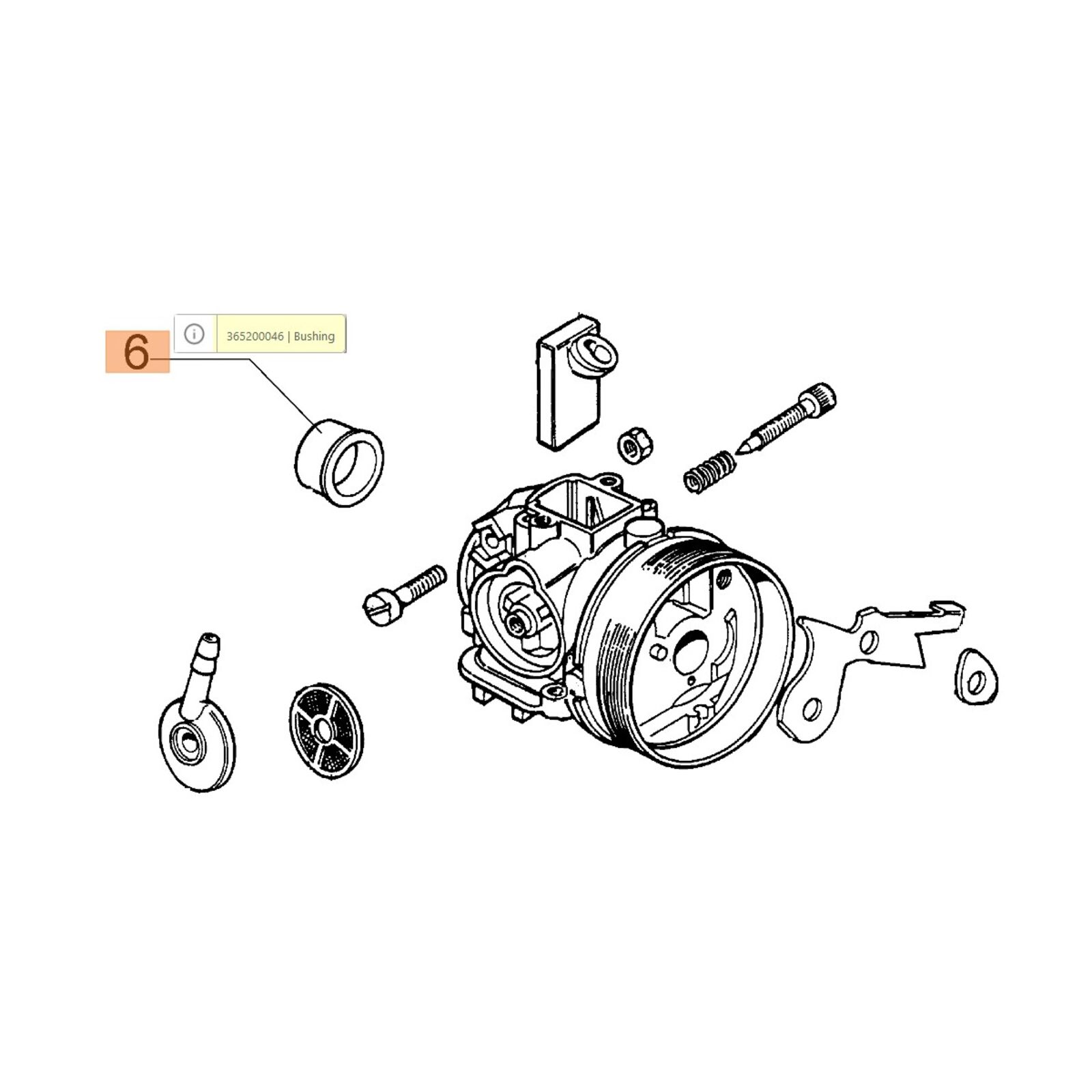 6

365200046 | Bushing