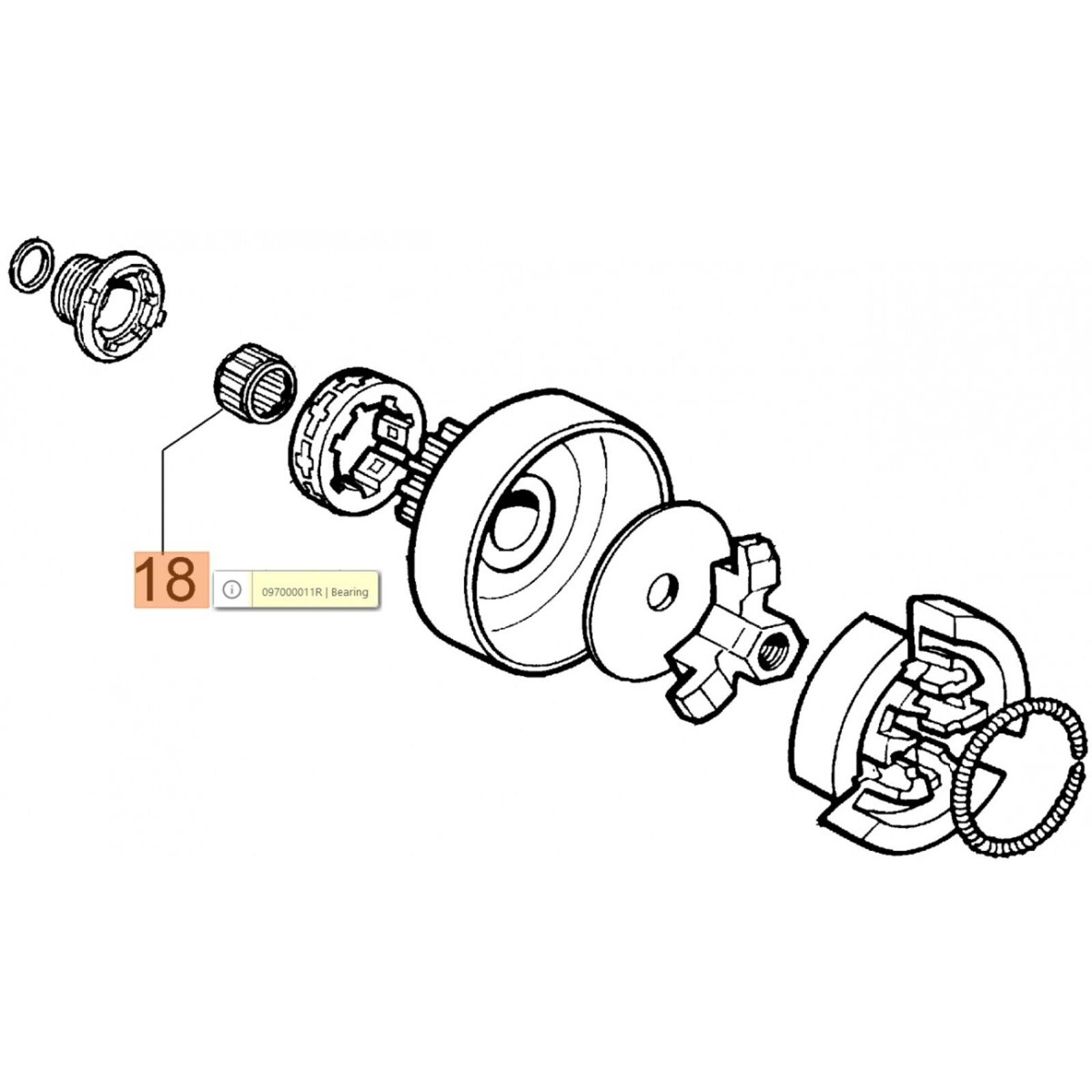 18

097000011R | Bearing