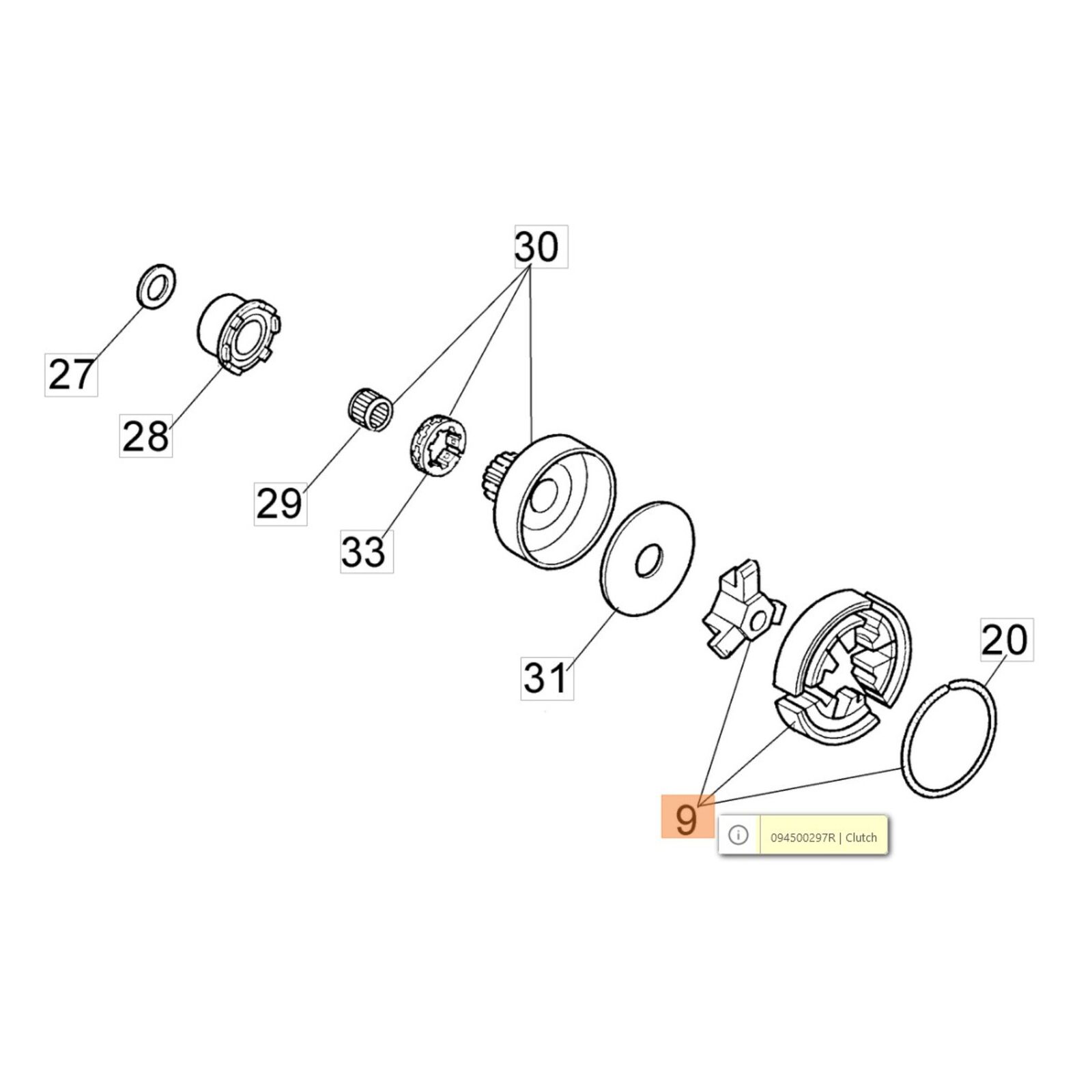 30
27
28
29
33
31
20
9
094500297R | Clutch