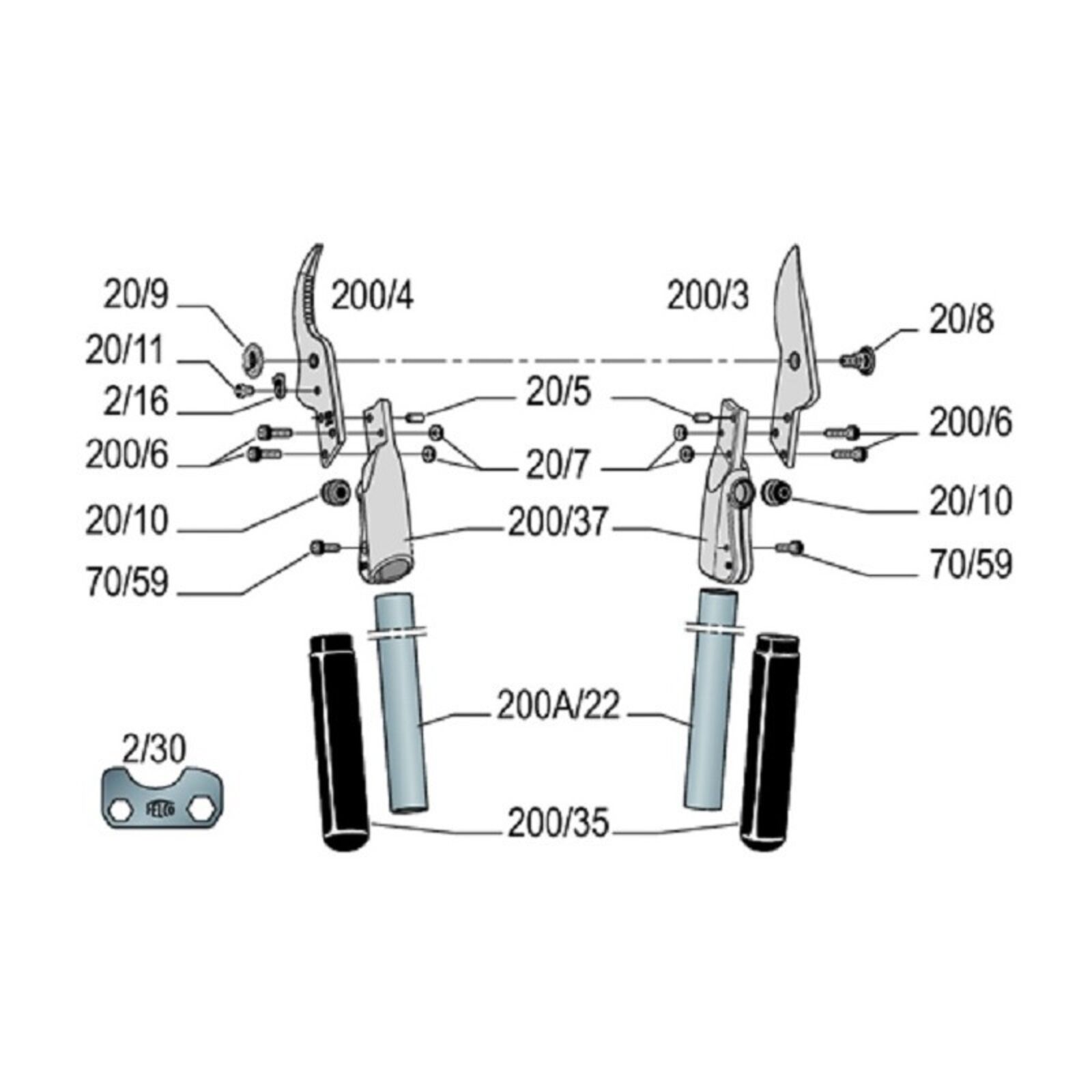 20/9
200/4
200/3
20/8
20/11
2/16
20/5
200/6
200/6
20/7
20/10
20/10
200/37
70/59
70/59
200A/22
2/30
FELCO
200/35